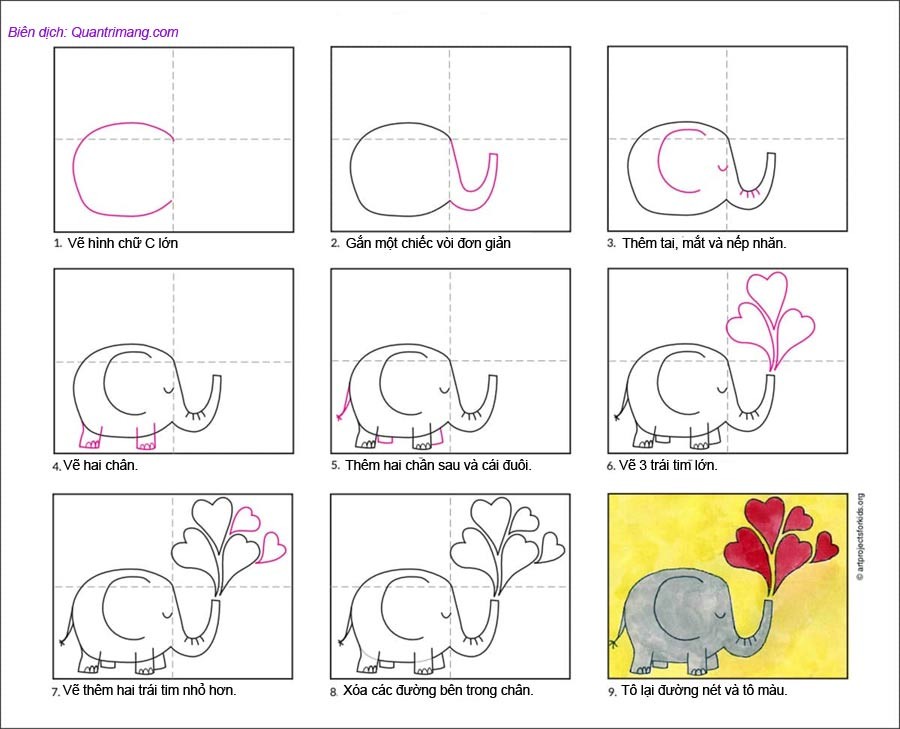 Biên dịch: Quantrimang.com

1. Vẽ hình chữ C lớn

2. Gắn một chiếc vòi đơn giản

3. Thêm tai, mắt và nếp nhăn.

4. Vẽ hai chân.

5. Thêm hai chân sau và cái đuôi.

6. Vẽ 3 trái tim lớn.

7. Vẽ thêm hai trái tim nhỏ hơn.

8. Xóa các đường bên trong chân.

9. Tô lại đường nét và tô màu.

© artprojectsforkids.org