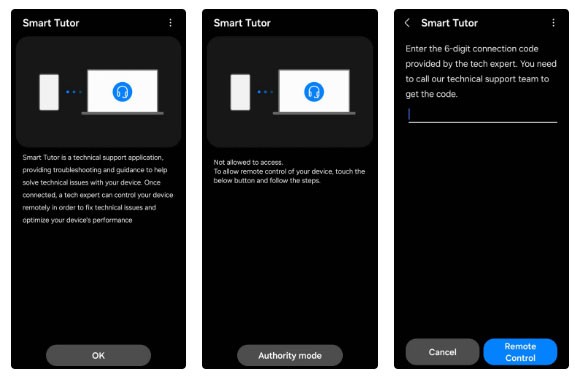 Smart Tutor

Smart Tutor is a technical support application, providing troubleshooting and guidance to help solve technical issues with your device. Once connected, a tech expert can control your device remotely in order to fix technical issues and optimize your device's performance

OK

Smart Tutor

Not allowed to access.
To allow remote control of your device, touch the below button and follow the steps.

Authority mode

Smart Tutor

Enter the 6-digit connection code provided by the tech expert. You need to call our technical support team to get the code.

Cancel

Remote Control